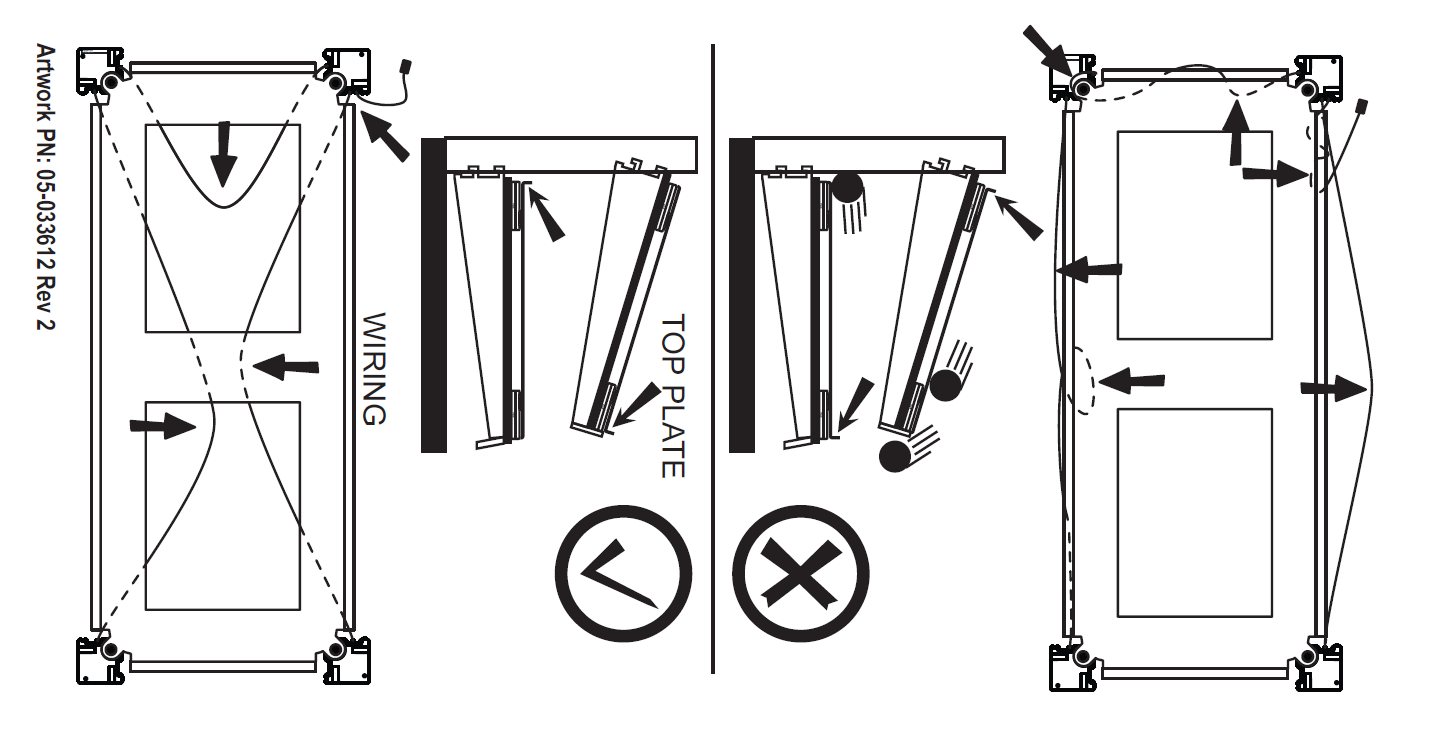 Artwork PN: 05-033612 Rev 2

WIRING

TOP PLATE